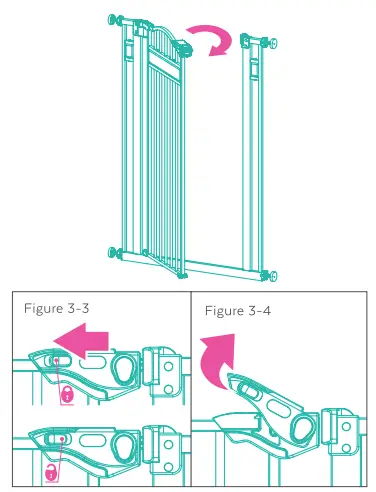 Figure 3-3

Figure 3-4