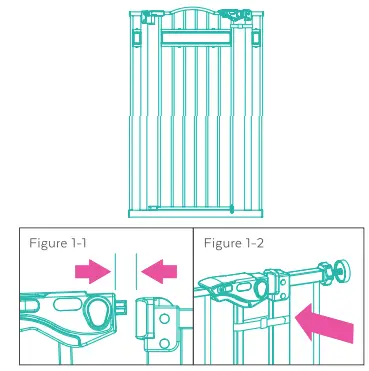 Figure 1-1

Figure 1-2