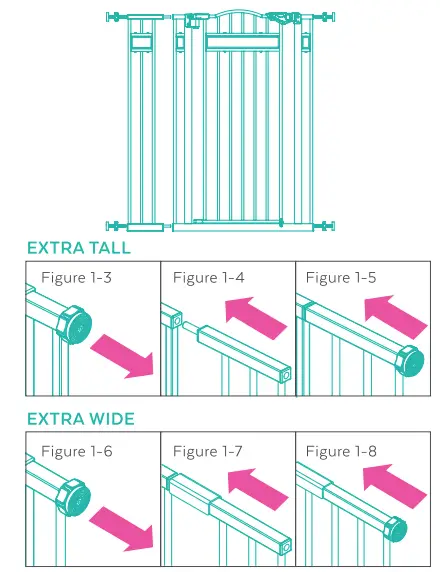 EXTRA TALL

Figure 1-3

Figure 1-4

Figure 1-5

EXTRA WIDE

Figure 1-6

Figure 1-7

Figure 1-8