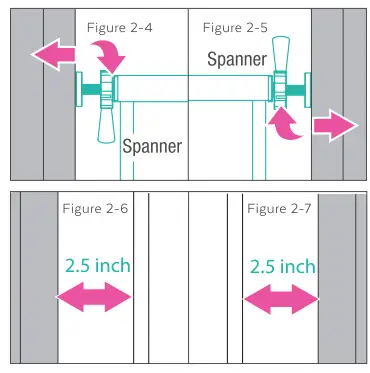 Figure 2-4

Figure 2-5

Spanner

Spanner

Figure 2-6

Figure 2-7

2.5 inch

2.5 inch