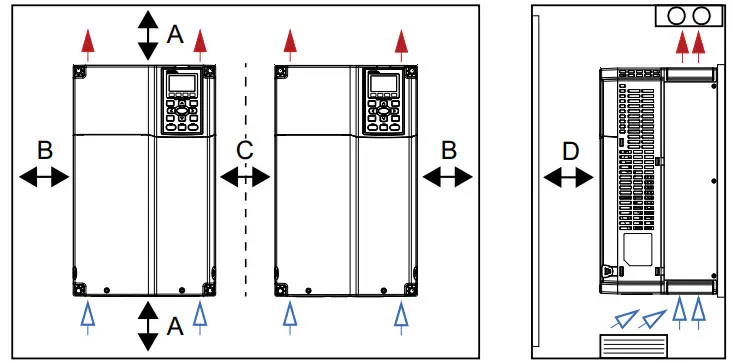 A
B
C
B
A
D