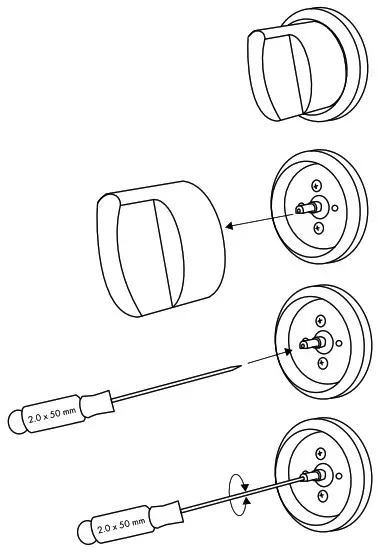 2.0 x 50 mm

2.0 x 50 mm