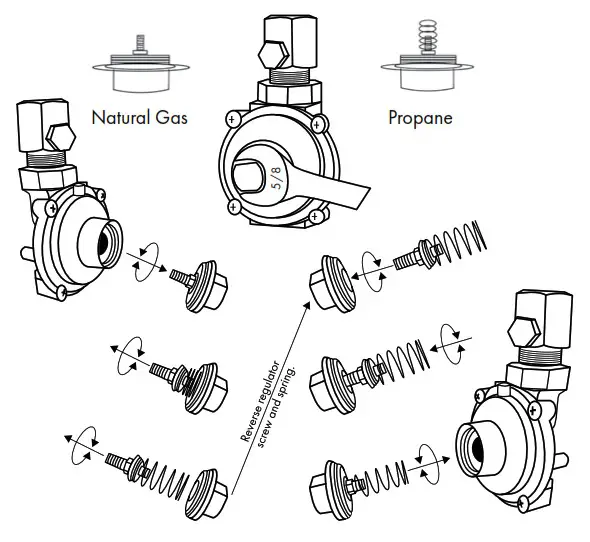 Natural Gas

Propane

5/8

Reverse regulator screw and spring.