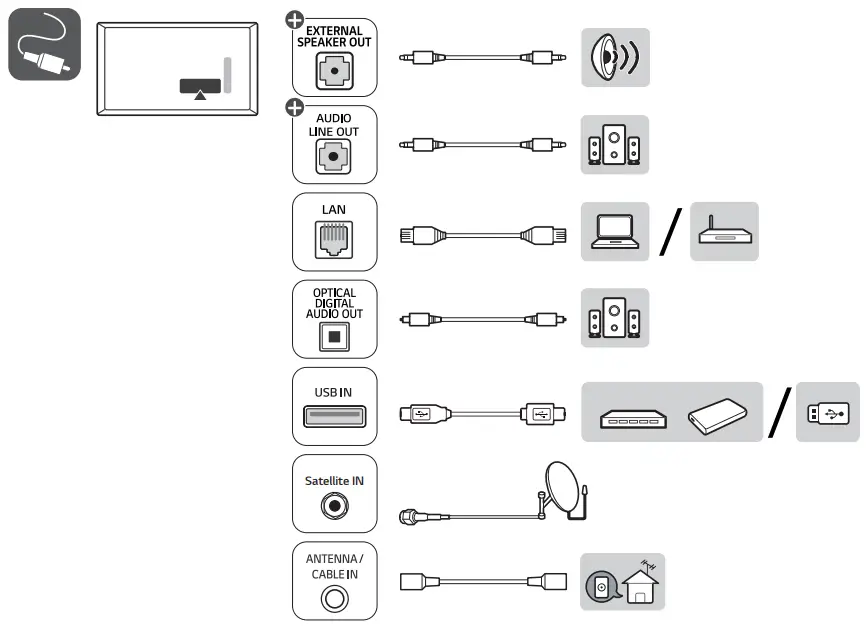 EXTERNAL SPEAKER OUT

AUDIO LINE OUT

LAN

OPTICAL DIGITAL AUDIO OUT

USB IN

Satellite IN

ANTENNA / CABLE IN