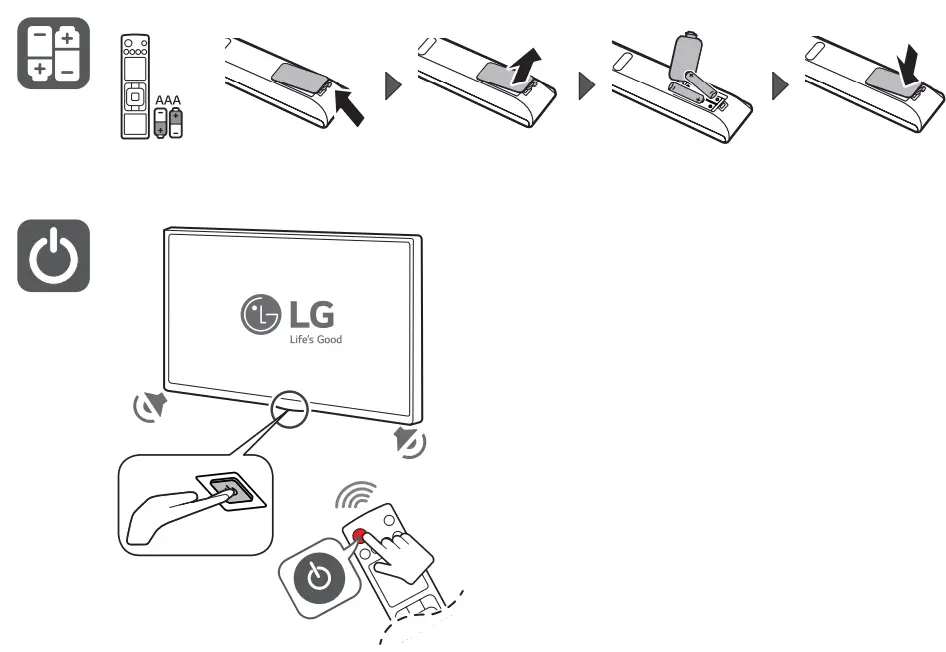 AAA

LG
Life's Good