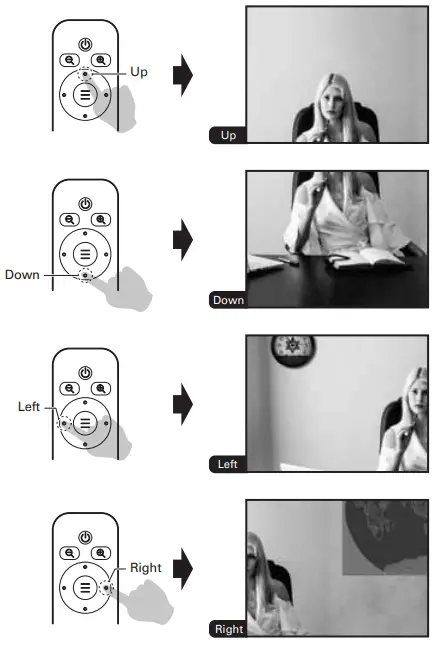 Up

Up

Down

Down

Left

Left

Right

Right