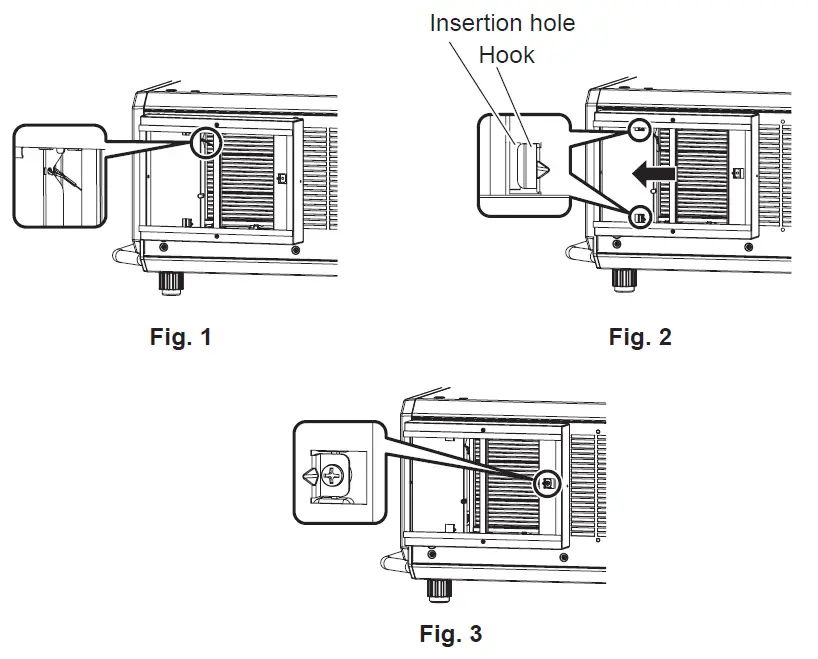 Insertion hole
Hook

Fig. 1

Fig. 2

Fig. 3