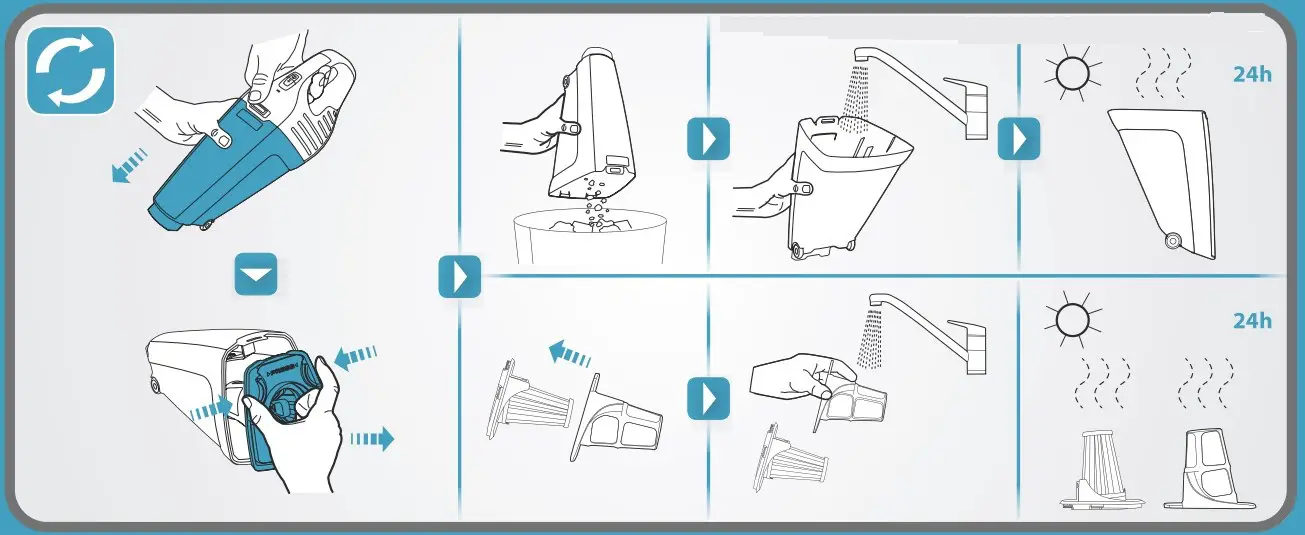 24h

24h