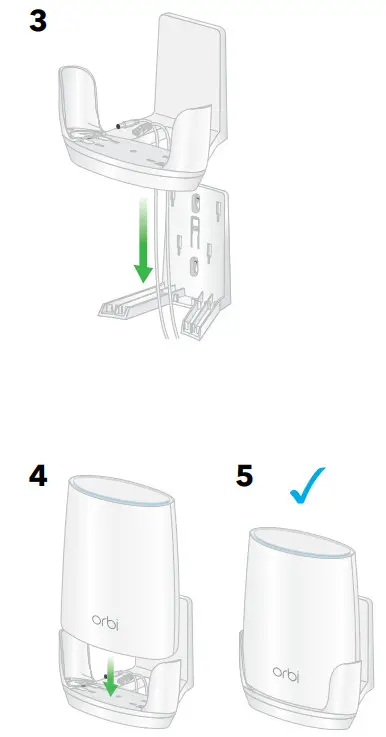 3

4

orbi

5

orbi