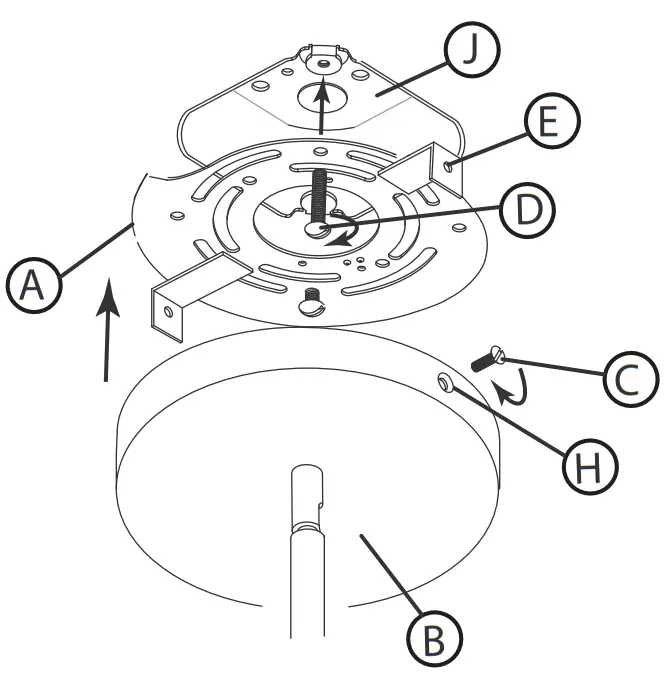 J
E
D
A
C
H
B