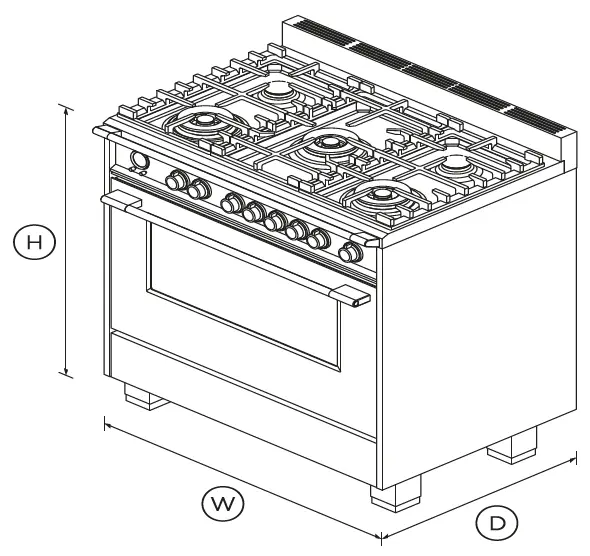 H

W

D