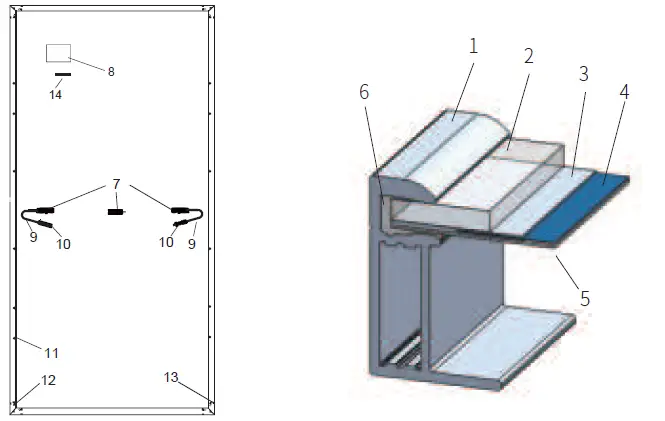 8
14
7
9
10
10
9
11
12
13
1
2
3
4
6
5