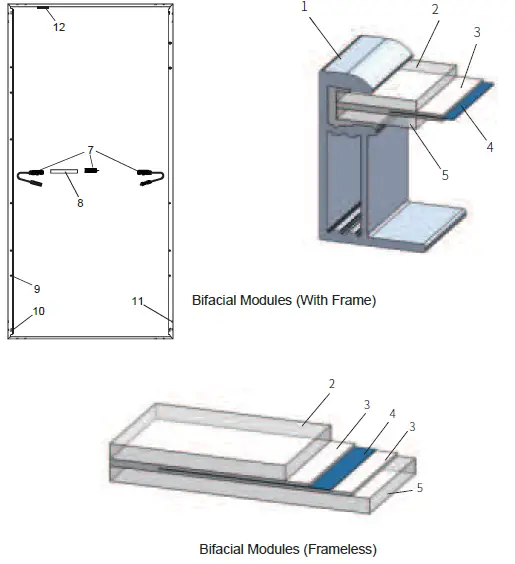 12

7

8

9

10

11

1

2

3

4

5

Bifacial Modules (With Frame)

2

3

4

3

5

Bifacial Modules (Frameless)