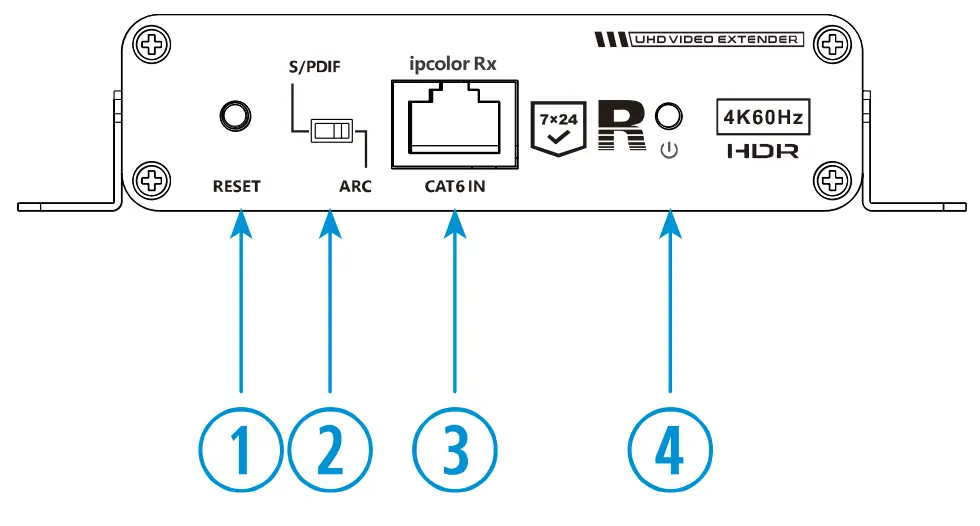 UHD VIDEO EXTENDER

S/PDIF

ipcolor Rx

7×24

R

4K60Hz

HDR

RESET

ARC

CAT6 IN

1

2

3

4