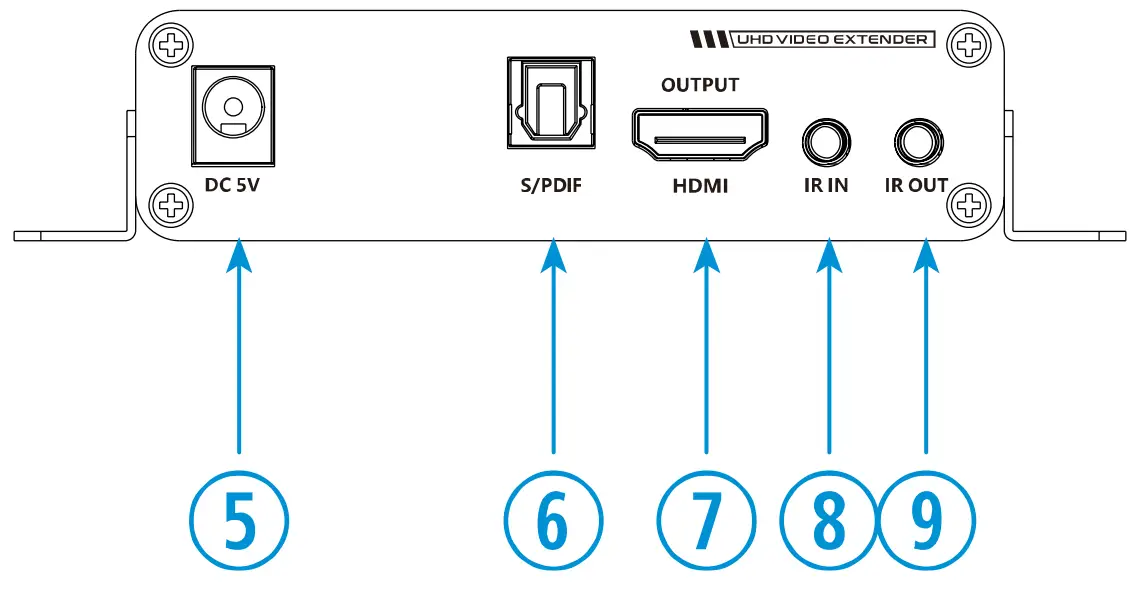 UHD VIDEO EXTENDER

OUTPUT

DC 5V

S/PDIF

HDMI

IR IN

IR OUT

5

6

7

8

9