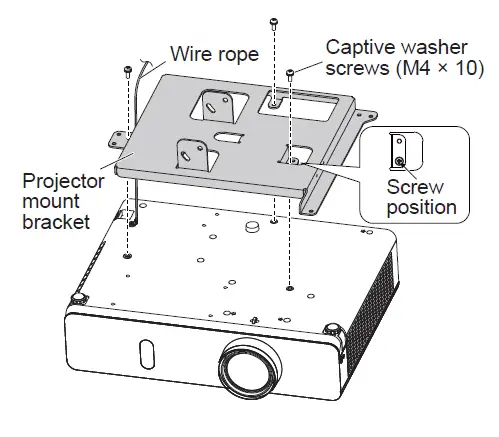 Wire rope

Captive washer screws (M4 × 10)

Projector mount bracket

Screw position