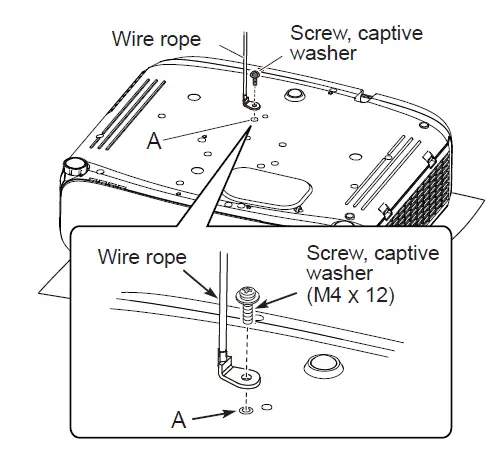 Wire rope

Screw, captive washer

A

Wire rope

Screw, captive washer (M4 x 12)

A