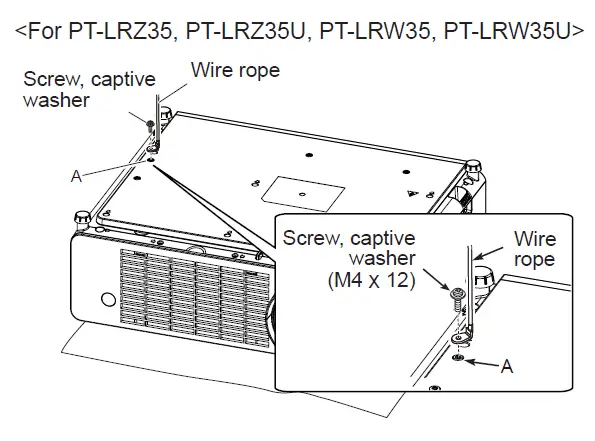 <For PT-LRZ35, PT-LRZ35U, PT-LRW35, PT-LRW35U>

Screw, captive washer

Wire rope

A

Screw, captive washer (M4 x 12)

Wire rope

A