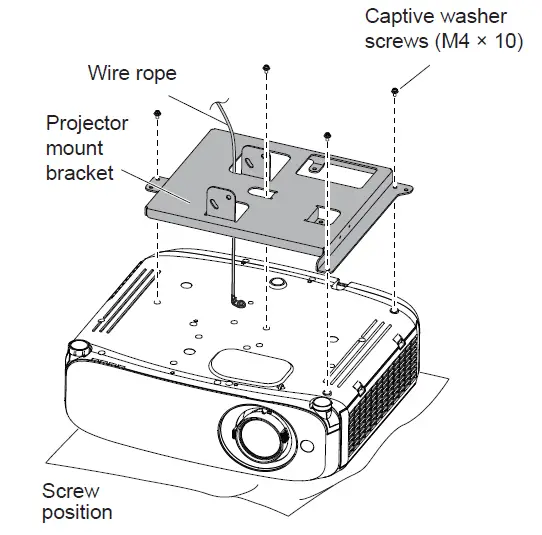 Captive washer screws (M4 × 10)

Wire rope

Projector mount bracket

Screw position