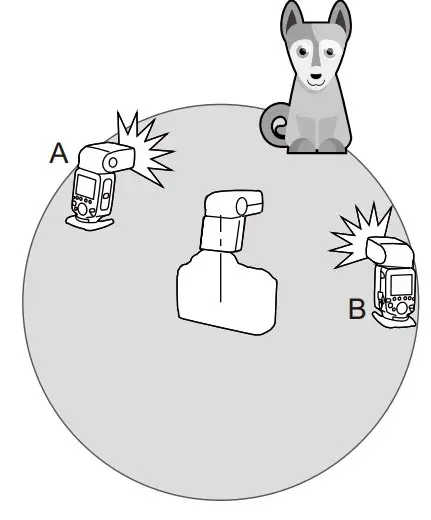 A

B