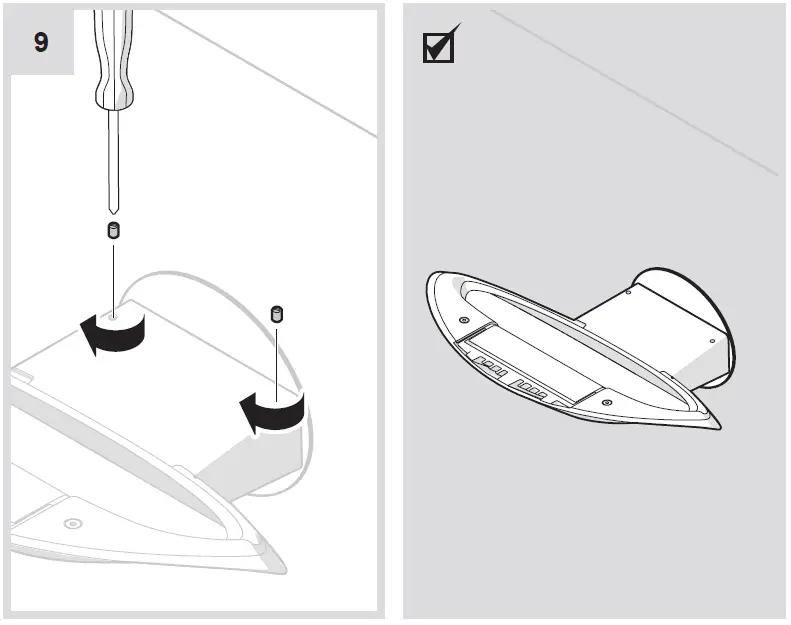 9