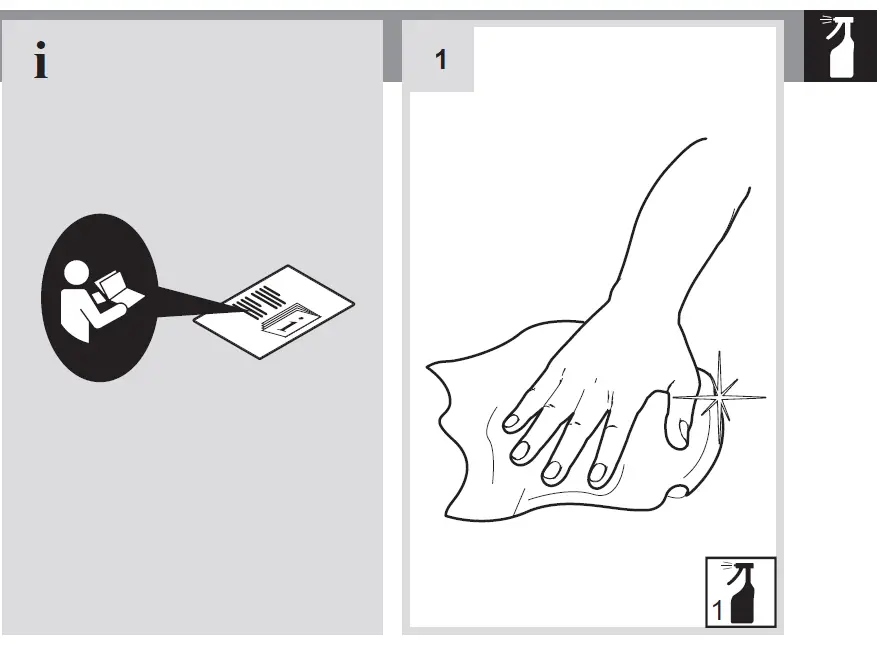 i

1

1