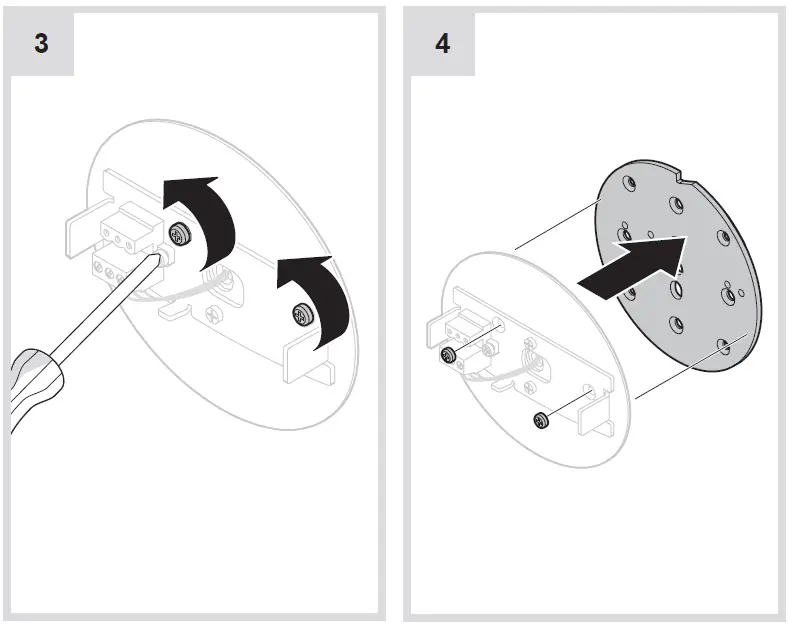 3

4