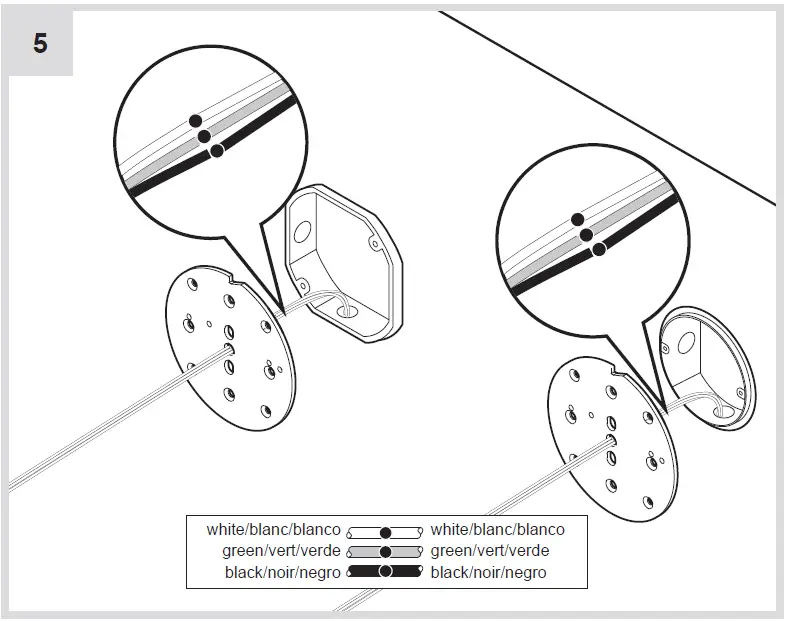 5

white/blanc/blanco white/blanc/blanco
green/vert/verde green/vert/verde
black/noir/negro black/noir/negro