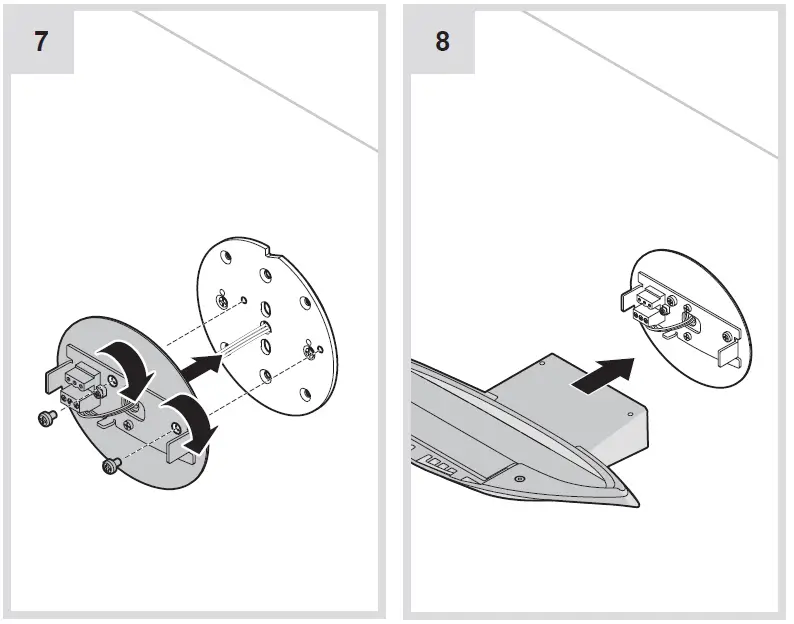 7

8