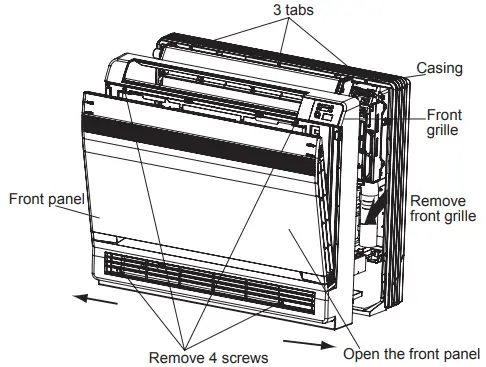 3 tabs

Casing

Front grille

Front panel

Remove front grille

Remove 4 screws

Open the front panel