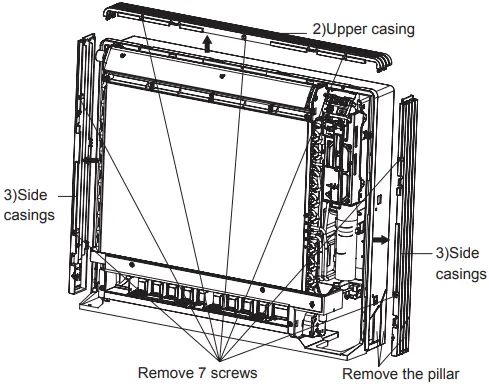 2)Upper casing

3)Side casings

3)Side casings

Remove 7 screws

Remove the pillar