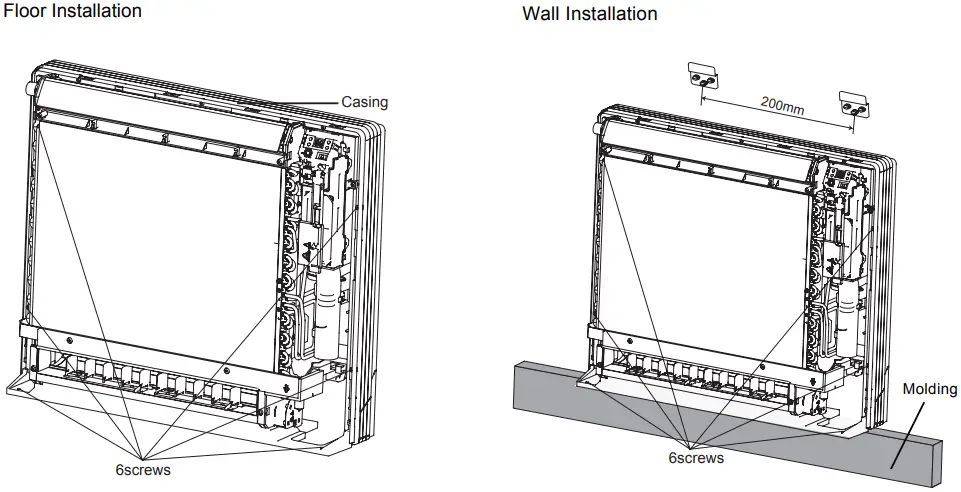 Floor Installation

Casing

6screws

Wall Installation

200mm

Molding

6screws