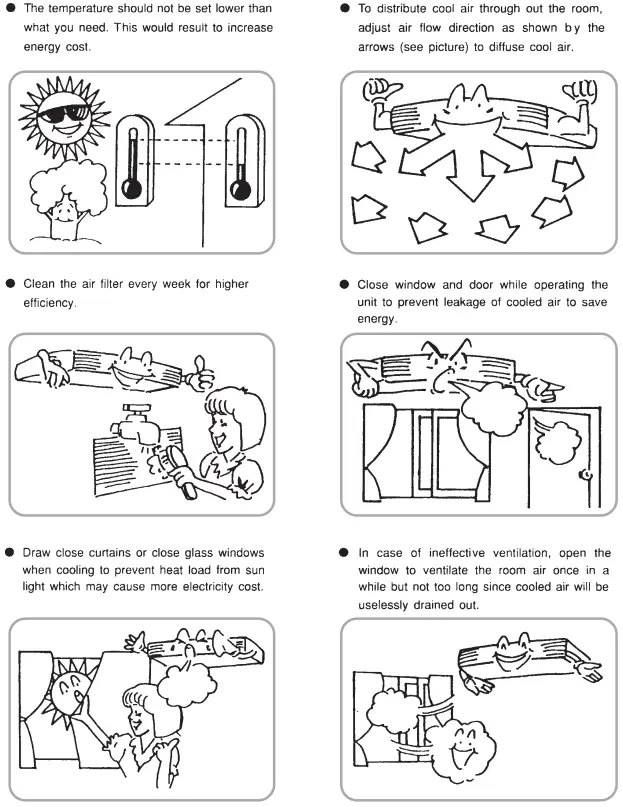 ● The temperature should not be set lower than what you need. This would result to increase energy cost.

● Clean the air filter every week for higher efficiency.

● Draw close curtains or close glass windows when cooling to prevent heat load from sun light which may cause more electricity cost.

● To distribute cool air through out the room, adjust air flow direction as shown by the arrows (see picture) to diffuse cool air.

● Close window and door while operating the unit to prevent leakage of cooled air to save energy.

● In case of ineffective ventilation, open the window to ventilate the room air once in a while but not too long since cooled air will be uselessly drained out.