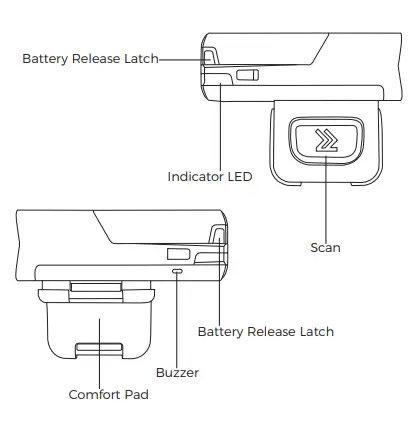 Battery Release Latch
Indicator LED
Scan
Battery Release Latch
Buzzer
Comfort Pad