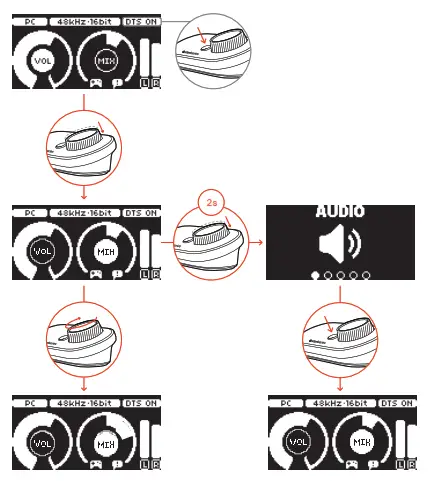 PC 48kHz·16bit DTS ON
VOL MIX
L R

PC 48kHz·16bit DTS ON
VOL MIX
L R

2s

AUDIO

PC 48kHz·16bit DTS ON
VOL MIX
L R

PC 48kHz·16bit DTS ON
VOL MIX
L R