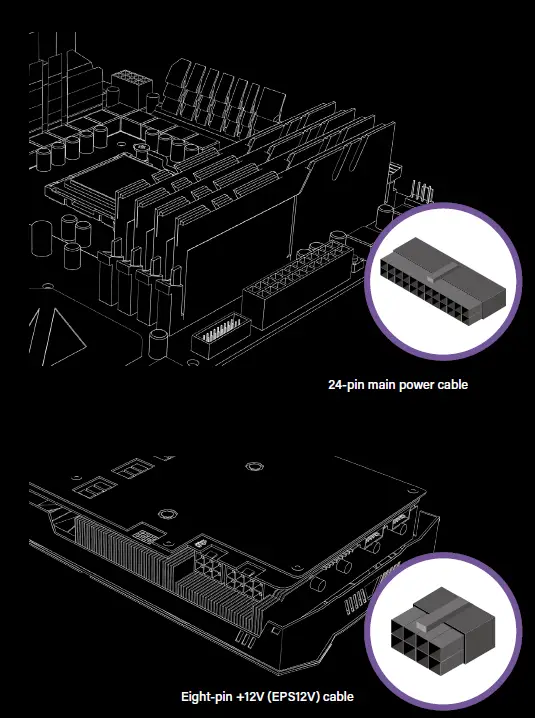 24-pin main power cable

Eight-pin +12V (EPS12V) cable