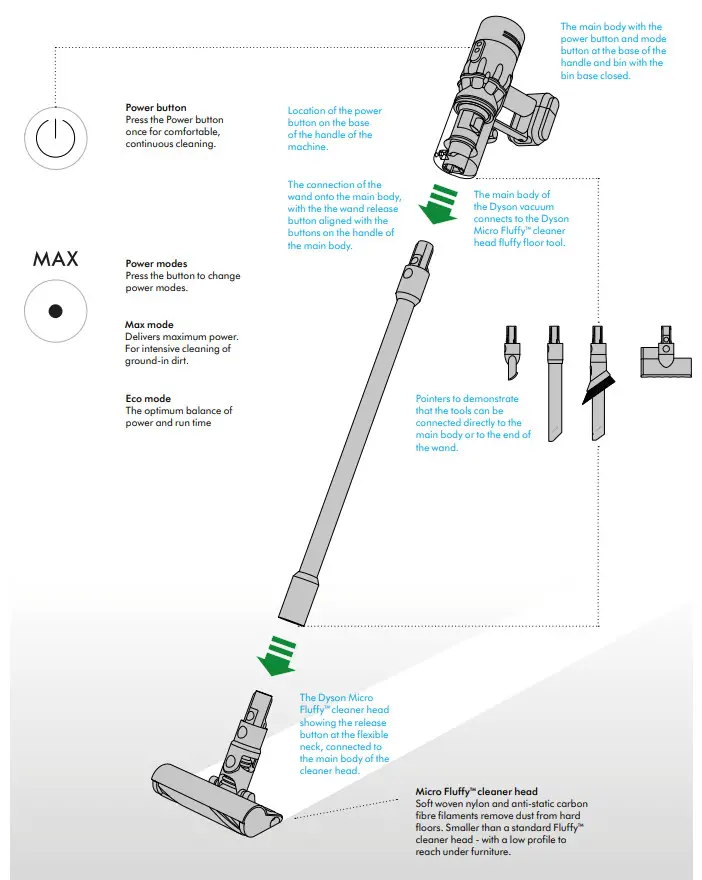 The main body with the power button and mode button at the base of the handle and bin with the bin base closed.

Power button
Press the Power button once for comfortable, continuous cleaning.

Location of the power button on the base of the handle of the machine.

The connection of the wand onto the main body, with the the wand release button aligned with the buttons on the handle of the main body.

The main body of the Dyson vacuum connects to the Dyson Micro Fluffy™ cleaner head fluffy floor tool.

MAX

Power modes
Press the button to change power modes.

Max mode
Delivers maximum power. For intensive cleaning of ground-in dirt.

Eco mode
The optimum balance of power and run time

Pointers to demonstrate that the tools can be connected directly to the main body or to the end of the wand.

The Dyson Micro Fluffy™ cleaner head showing the release button at the flexible neck, connected to the main body of the cleaner head.

Micro Fluffy™ cleaner head
Soft woven nylon and anti-static carbon fibre filaments remove dust from hard floors. Smaller than a standard Fluffy™ cleaner head - with a low profile to reach under furniture.