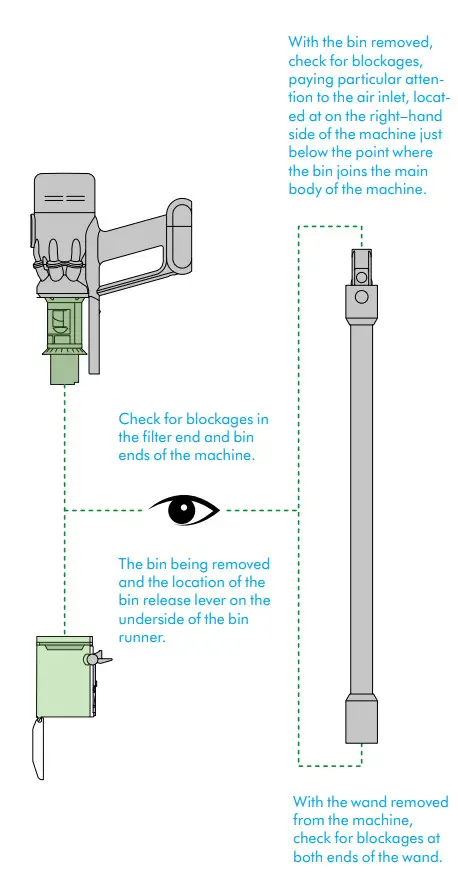 With the bin removed, check for blockages, paying particular attention to the air inlet, located at on the right–hand side of the machine just below the point where the bin joins the main body of the machine.

Check for blockages in the filter end and bin ends of the machine.

The bin being removed and the location of the bin release lever on the underside of the bin runner.

With the wand removed from the machine, check for blockages at both ends of the wand.