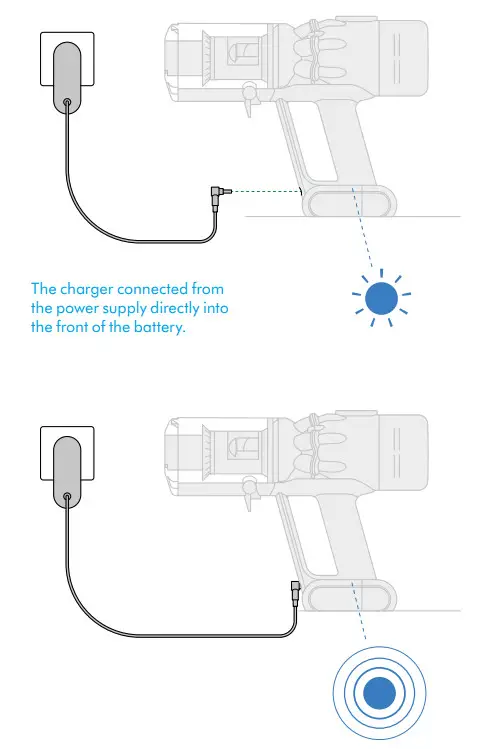 The charger connected from the power supply directly into the front of the battery.