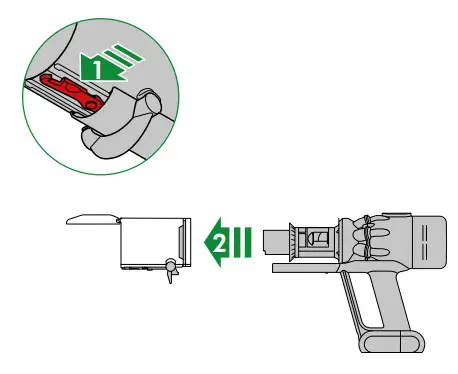 1

2