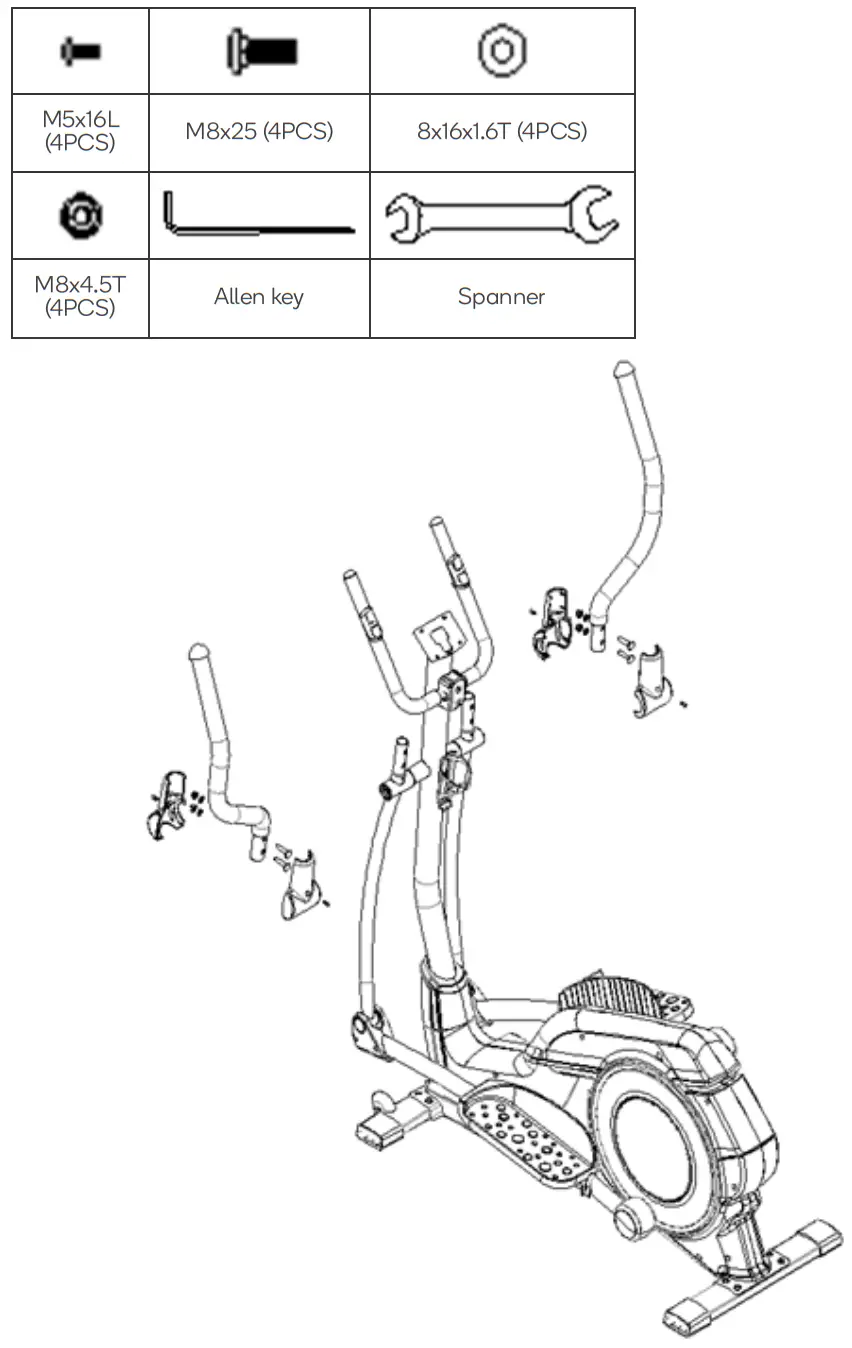 | | | |
|---|---|---|
| M5x16L (4PCS) | M8x25 (4PCS) | 8x16x1.6T (4PCS) |
| | | |
| M8x4.5T (4PCS) | Allen key | Spanner |