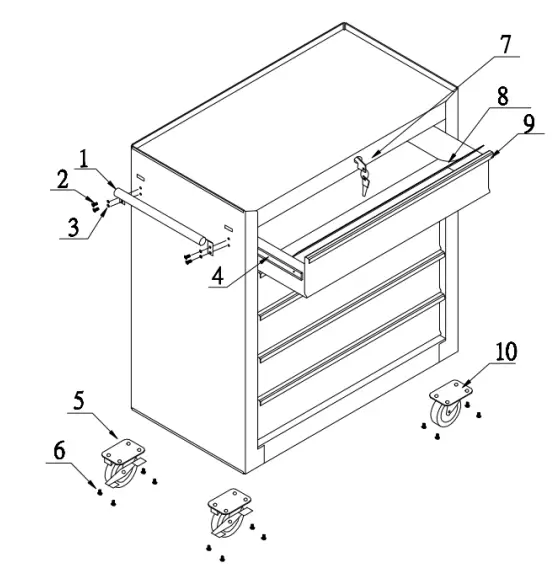 7
8
9
1
2
3
4
10
5
6