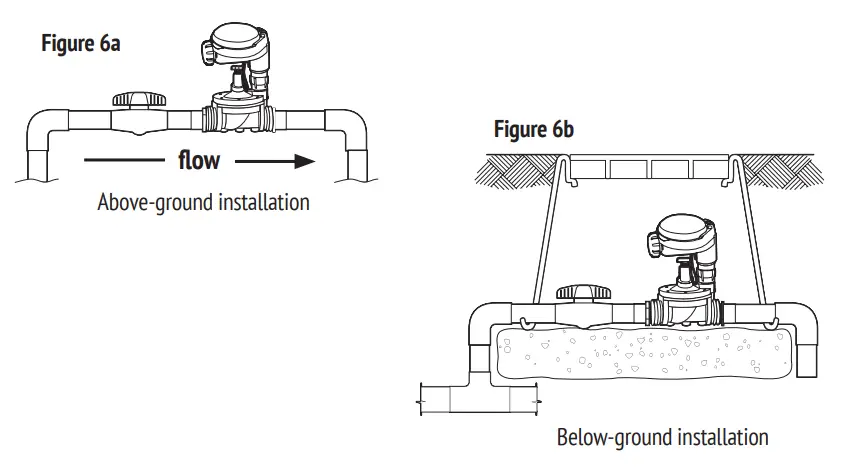 Figure 6a

flow

Above-ground installation

Figure 6b

Below-ground installation