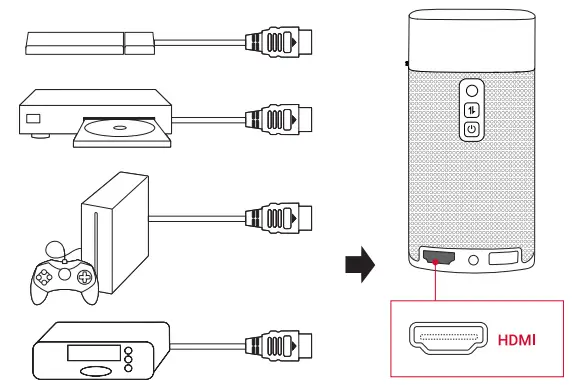 HDMI