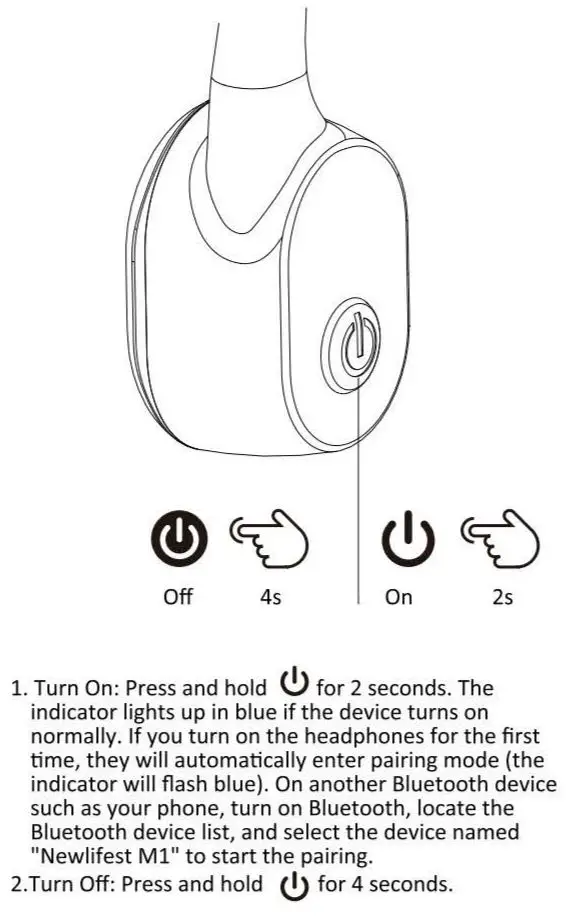 Off 4s

On 2s

1. Turn On: Press and hold for 2 seconds. The indicator lights up in blue if the device turns on normally. If you turn on the headphones for the first time, they will automatically enter pairing mode (the indicator will flash blue). On another Bluetooth device such as your phone, turn on Bluetooth, locate the Bluetooth device list, and select the device named "Newlifest M1" to start the pairing.
2.Turn Off: Press and hold for 4 seconds.