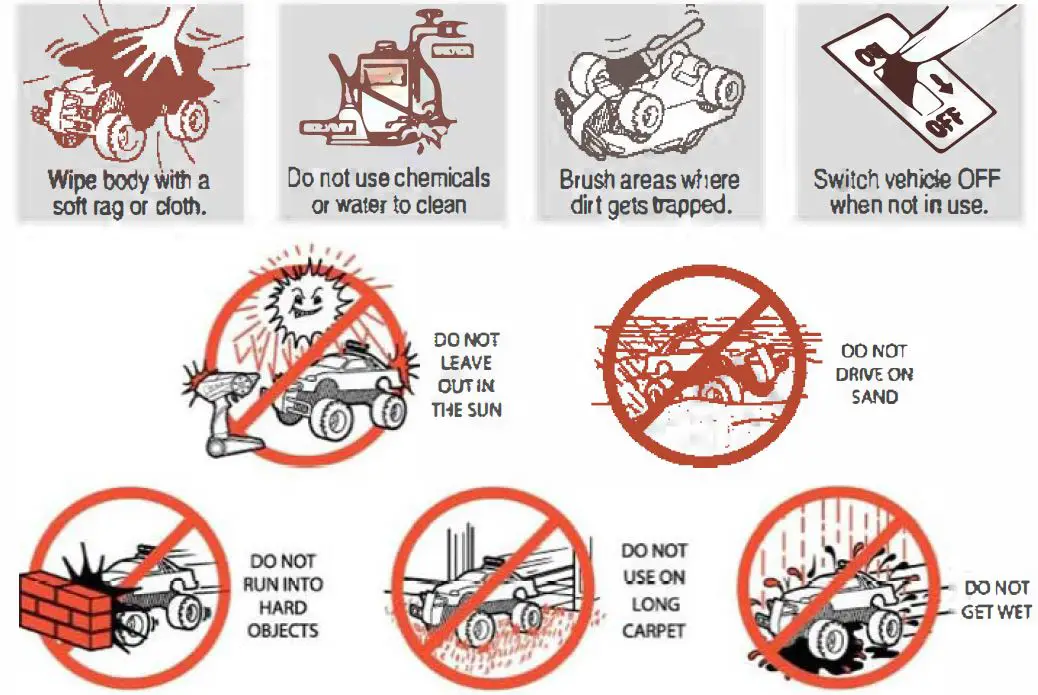 Wipe body with a soft rag or cloth.

Do not use chemicals or water to clean

Brush areas where dirt gets trapped.

ON
OFF

Switch vehicle OFF when not in use.

DO NOT LEAVE OUT IN THE SUN

DO NOT DRIVE ON SAND

DO NOT RUN INTO HARD OBJECTS

DO NOT USE ON LONG CARPET

DO NOT GET WET