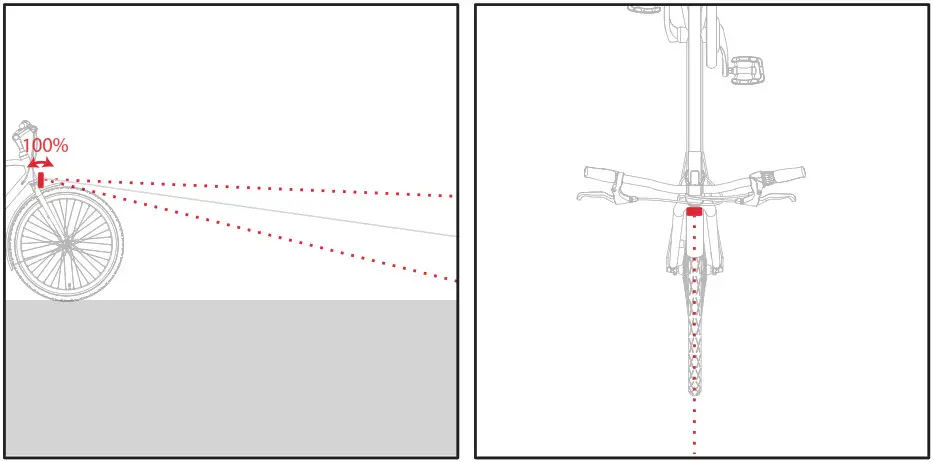 100%