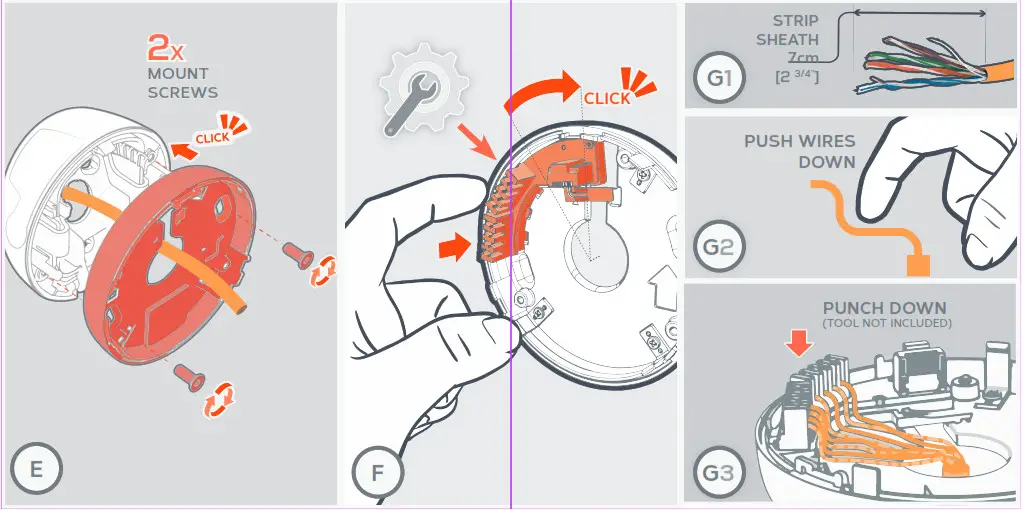 2x
MOUNT
SCREWS

CLICK

E

CLICK

F

STRIP
SHEATH
7cm
[2 3/4"]

G1

PUSH WIRES
DOWN

G2

PUNCH DOWN
(TOOL NOT INCLUDED)

G3