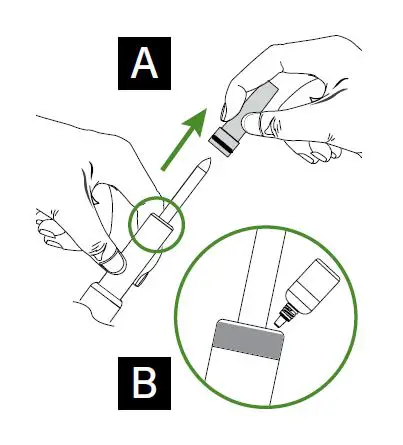 A

B