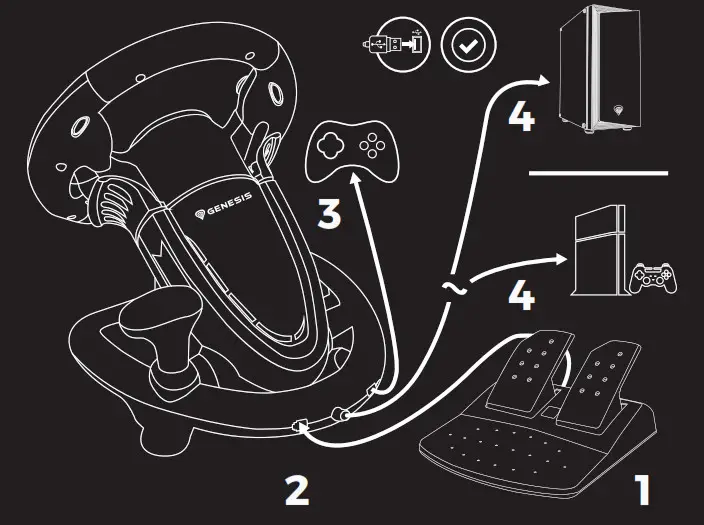 GENESIS
3
4
4
2
1